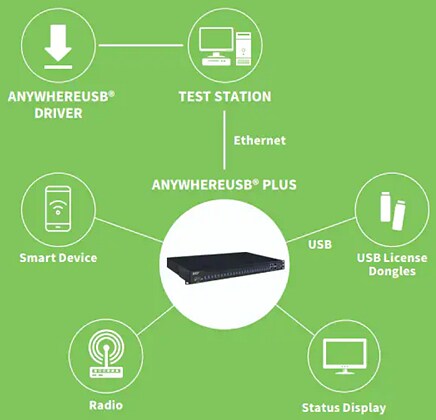 ANYWHEREUSB® DRIVER

TEST STATION

Ethernet

ANYWHEREUSB® PLUS

Smart Device

USB

USB License Dongles

Radio

Status Display